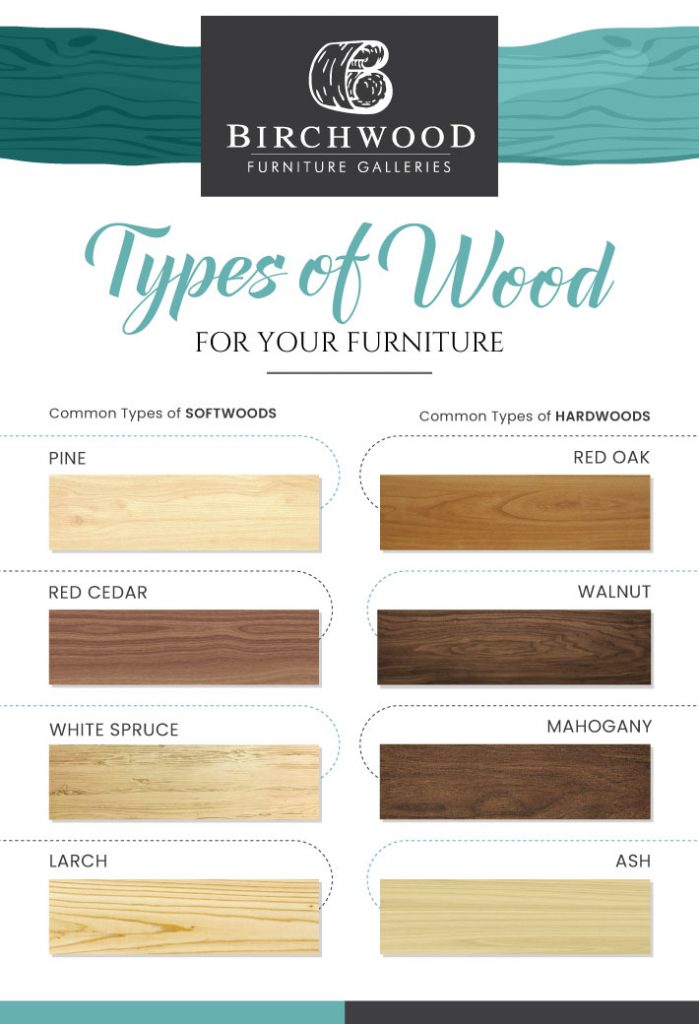 BIRCHWOOD
FURNITURE GALLERIES

Types of Wood
FOR YOUR FURNITURE

Common Types of SOFTWOODS

PINE

RED CEDAR

WHITE SPRUCE

LARCH

Common Types of HARDWOODS

RED OAK

WALNUT

MAHOGANY

ASH