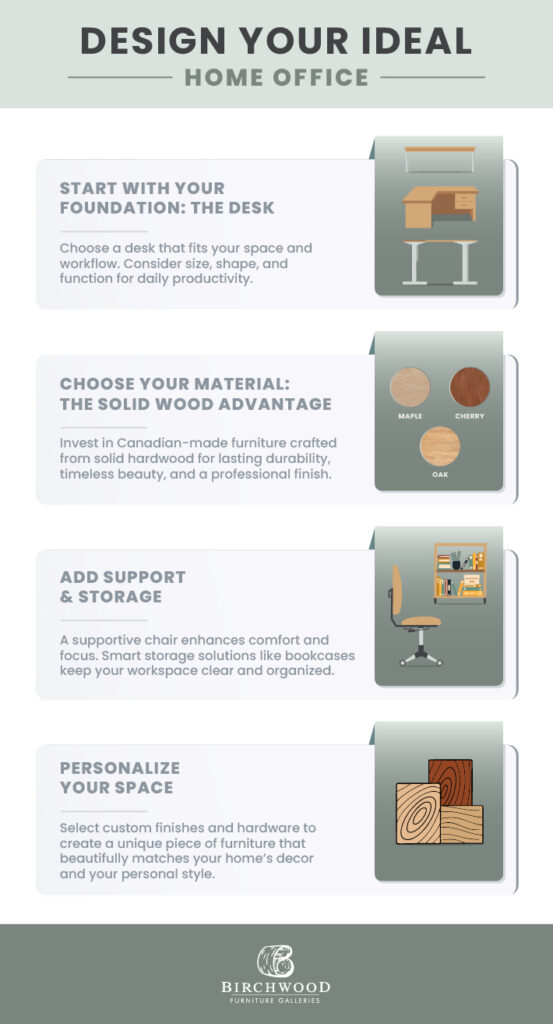 DESIGN YOUR IDEAL
HOME OFFICE

START WITH YOUR FOUNDATION: THE DESK

Choose a desk that fits your space and workflow. Consider size, shape, and function for daily productivity.

CHOOSE YOUR MATERIAL: THE SOLID WOOD ADVANTAGE

Invest in Canadian-made furniture crafted from solid hardwood for lasting durability, timeless beauty, and a professional finish.

MAPLE
CHERRY
OAK

ADD SUPPORT & STORAGE

A supportive chair enhances comfort and focus. Smart storage solutions like bookcases keep your workspace clear and organized.

PERSONALIZE YOUR SPACE

Select custom finishes and hardware to create a unique piece of furniture that beautifully matches your home's decor and your personal style.

BIRCHWOOD
FURNITURE GALLERIES